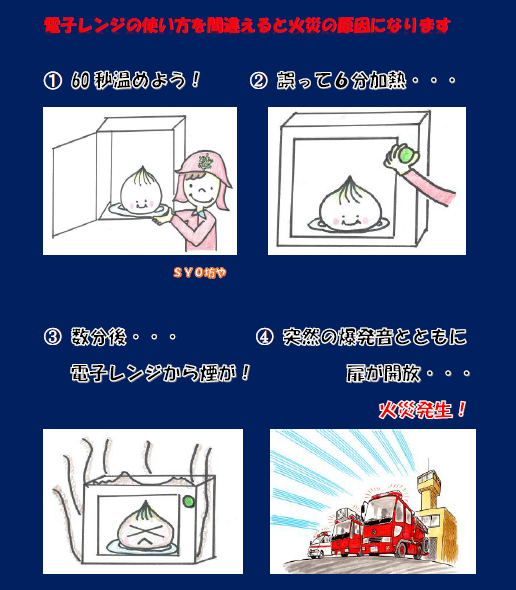 電子レンジの使い方を間違えると火災の原因になります

① 60秒温めよう！

② 誤って6分加熱・・・

SYO坊や

③ 数分後・・・
電子レンジから煙が！

④ 突然の爆発音とともに
扉が開放・・・

火災発生！