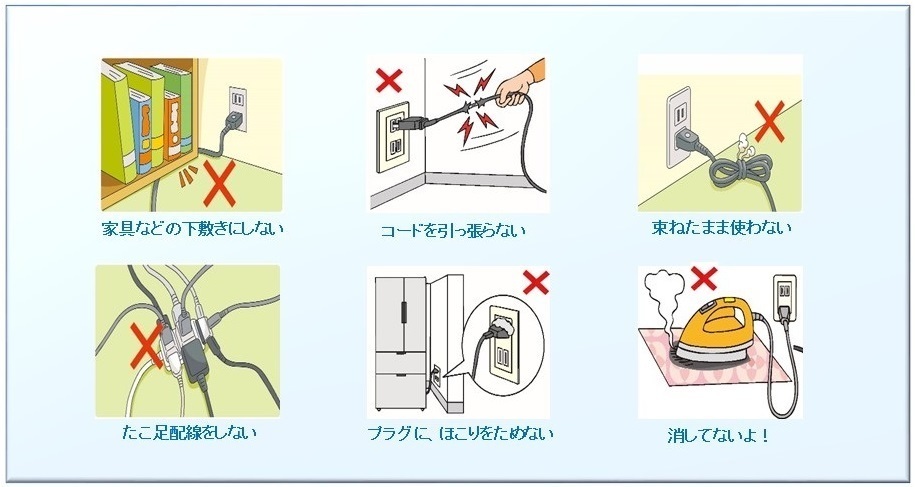 家具などの下敷きにしない

コードを引っ張らない

束ねたまま使わない

たこ足配線をしない

プラグに、ほこりをためない

消してないよ！